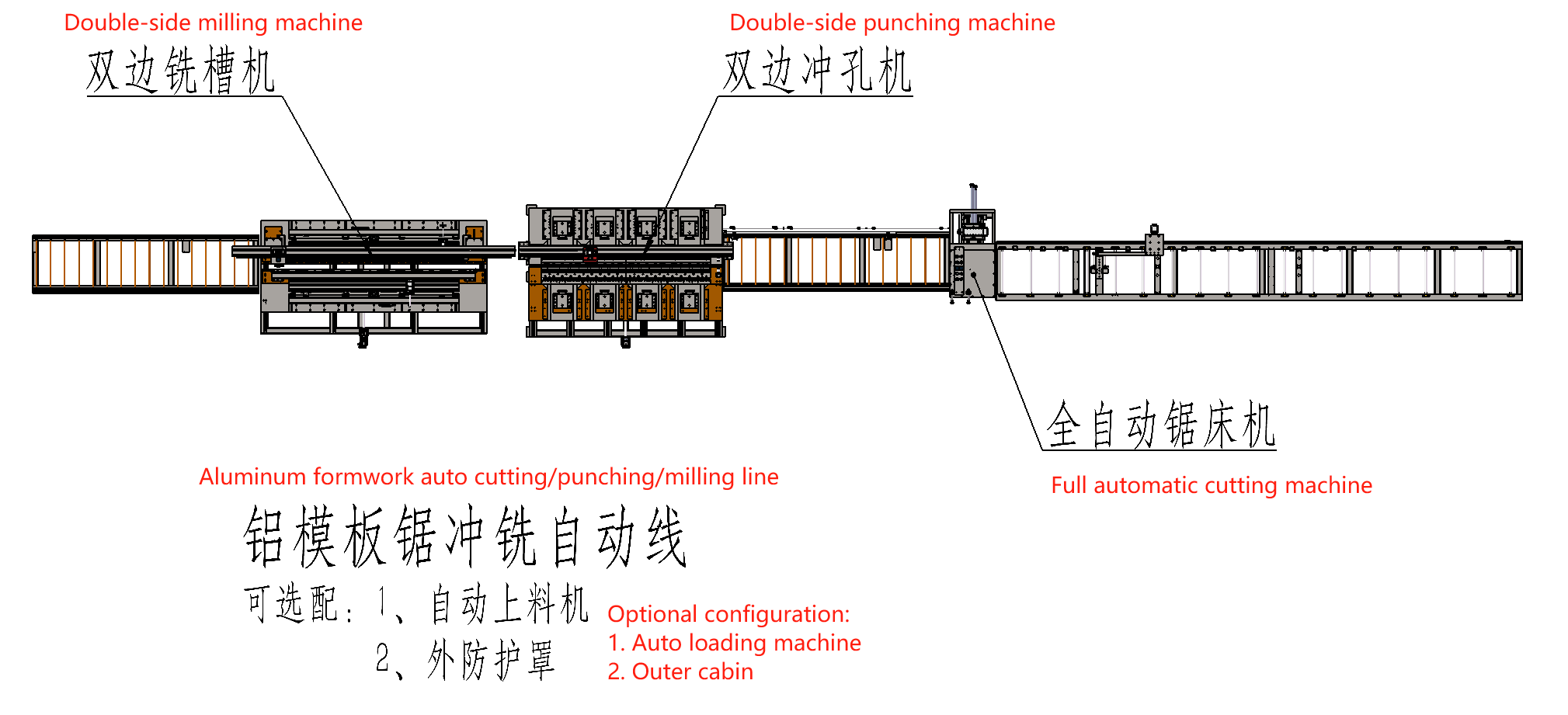 Double-side milling machine
双边铣槽机

Double-side punching machine
双边冲孔机

全自动锯床机
Full automatic cutting machine

Aluminum formwork auto cutting/punching/milling line
铝模板锯冲铣自动线

可选配：1、自动上料机
2、外防护罩

Optional configuration:
1. Auto loading machine
2. Outer cabin